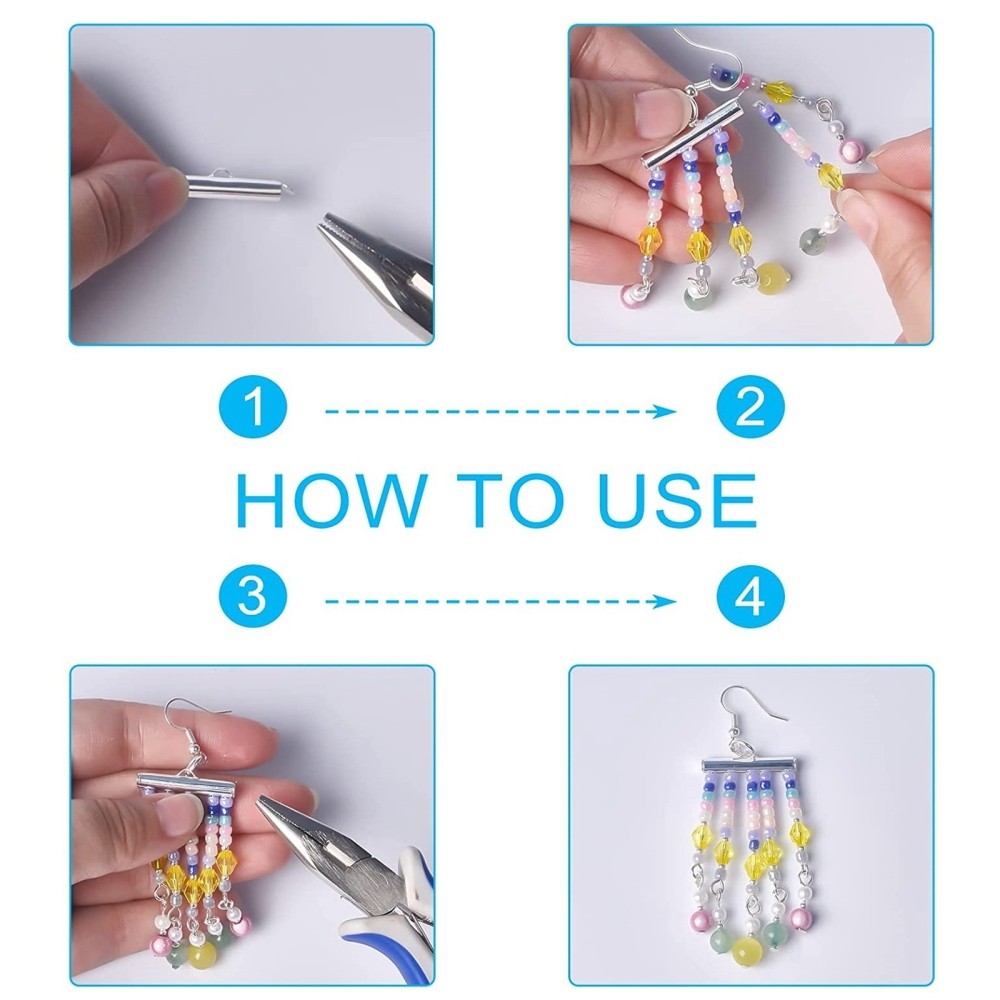 1

2

HOW TO USE

3

4