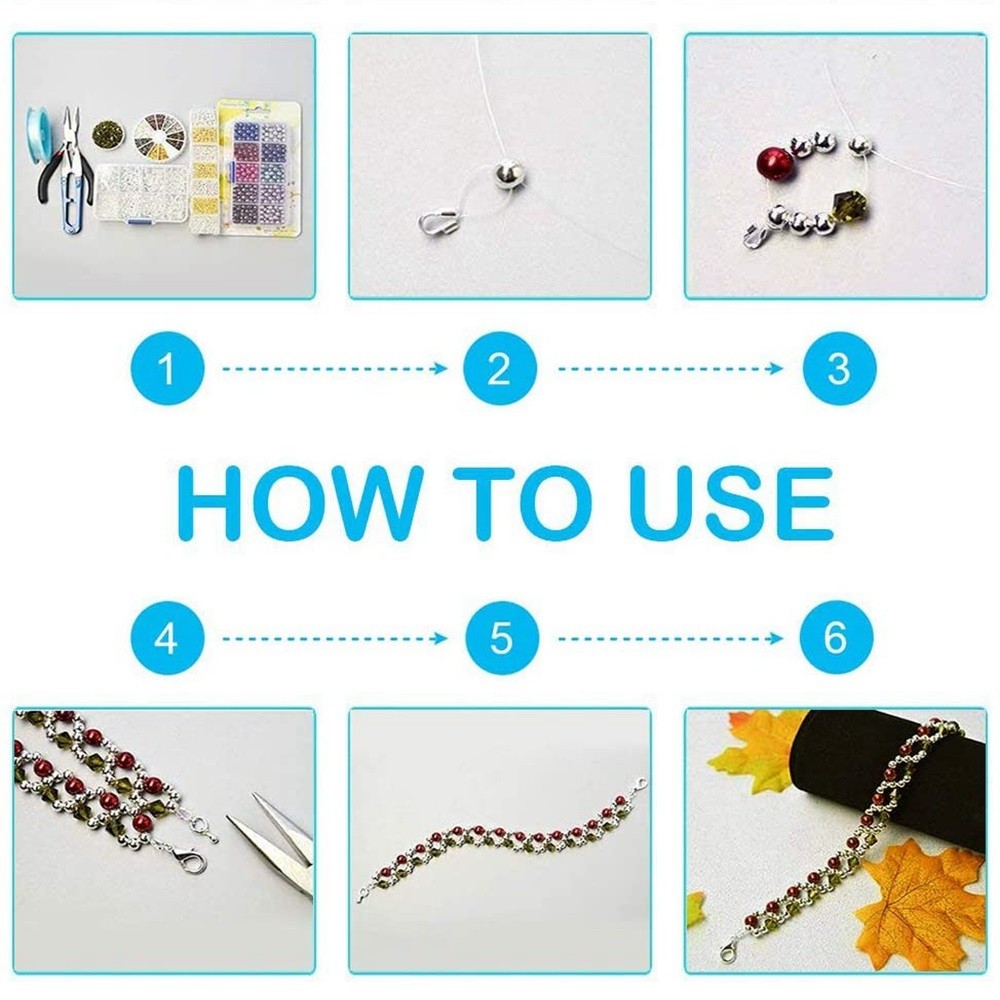 1
2
3
HOW TO USE
4
5
6